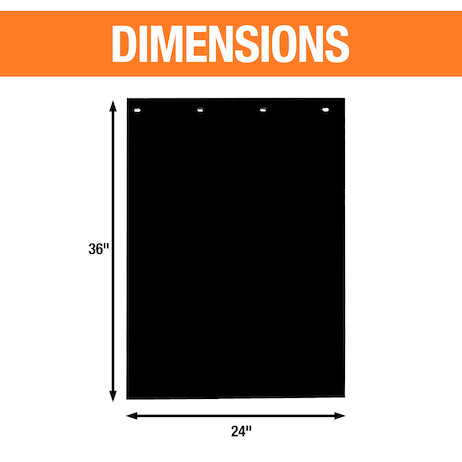 DIMENSIONS

36"

24"