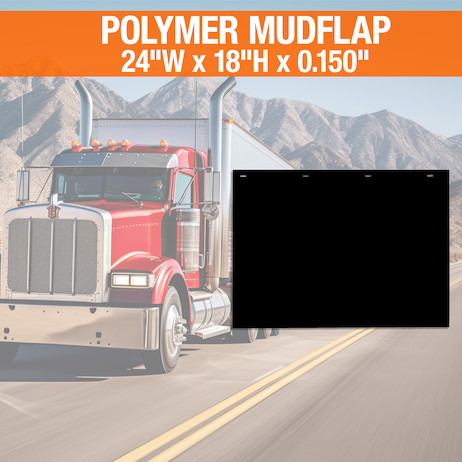 POLYMER MUDFLAP
24"W x 18"H x 0.150"