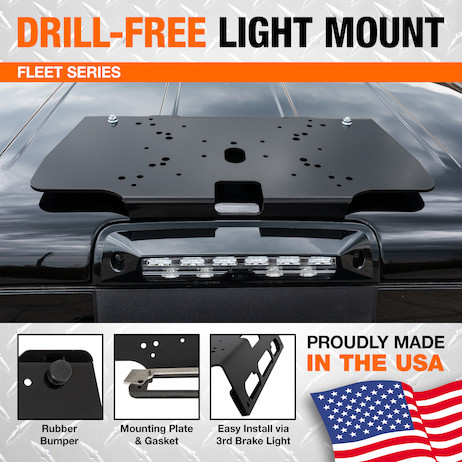 DRILL-FREE LIGHT MOUNT

FLEET SERIES

Rubber Bumper

Mounting Plate & Gasket

Easy Install via 3rd Brake Light

PROUDLY MADE IN THE USA