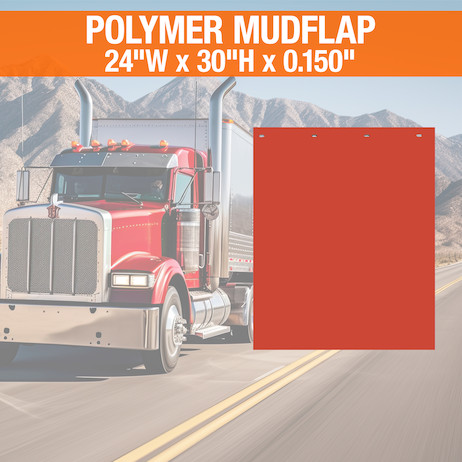 POLYMER MUDFLAP
24"W x 30"H x 0.150"