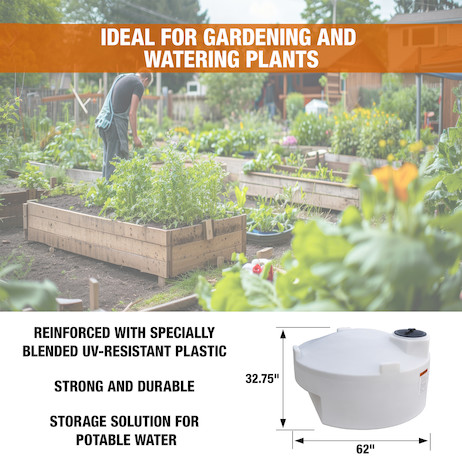 IDEAL FOR GARDENING AND WATERING PLANTS

REINFORCED WITH SPECIALLY BLENDED UV-RESISTANT PLASTIC

STRONG AND DURABLE

STORAGE SOLUTION FOR POTABLE WATER

32.75"

62"