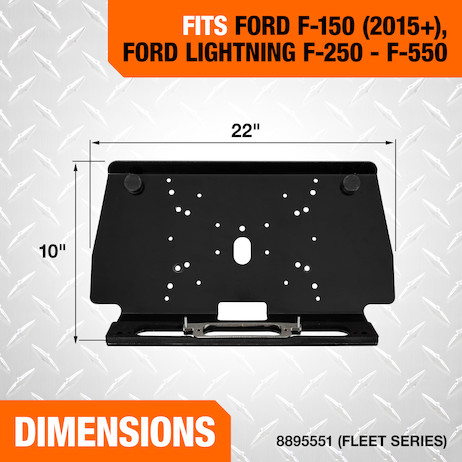 FITS FORD F-150 (2015+), FORD LIGHTNING F-250 - F-550

22"

10"

DIMENSIONS

8895551 (FLEET SERIES)