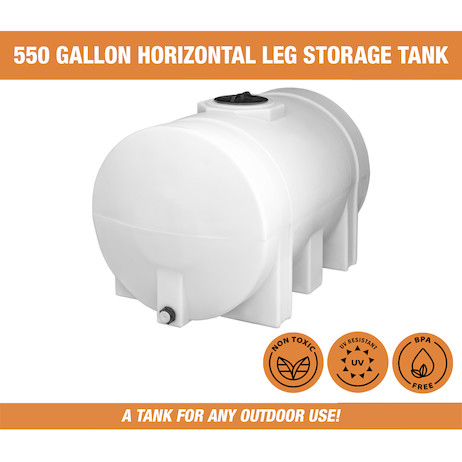 550 GALLON HORIZONTAL LEG STORAGE TANK

NON TOXIC

UV RESISTANT

UV

BPA

FREE

A TANK FOR ANY OUTDOOR USE!