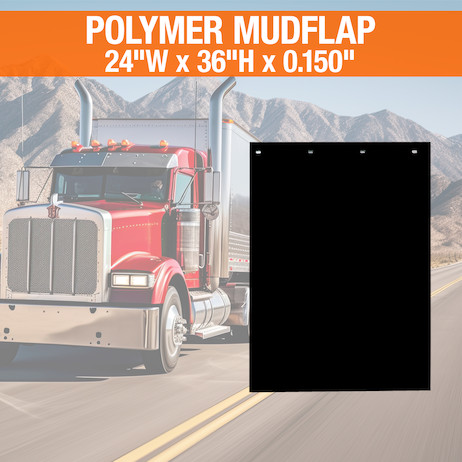 POLYMER MUDFLAP
24"W x 36"H x 0.150"