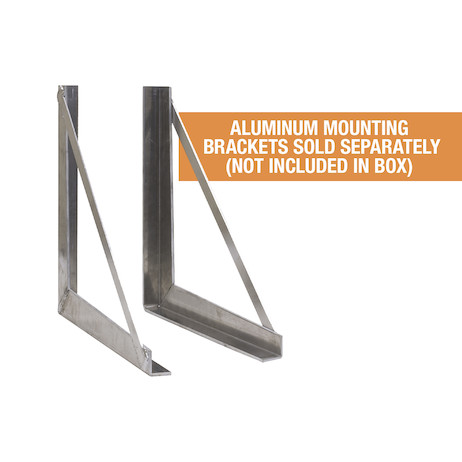 ALUMINUM MOUNTING BRACKETS SOLD SEPARATELY (NOT INCLUDED IN BOX)