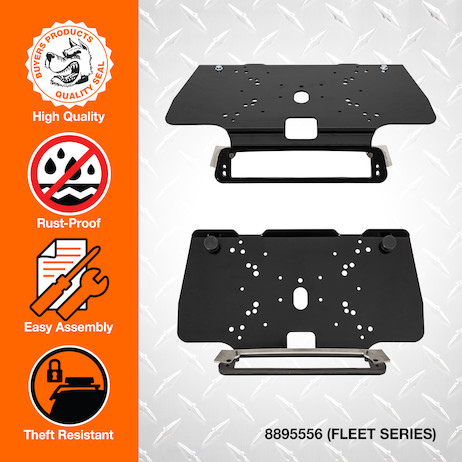 BUYERS PRODUCTS
QUALITY SEAL

High Quality

Rust-Proof

Easy Assembly

Theft Resistant

8895556 (FLEET SERIES)