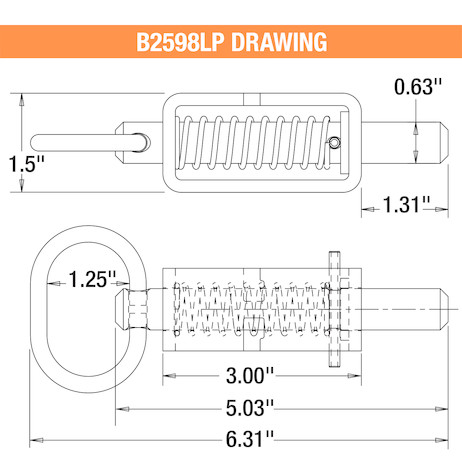 B2598LP DRAWING

0.63"

1.5"

1.31"

1.25"

3.00"

5.03"

6.31"